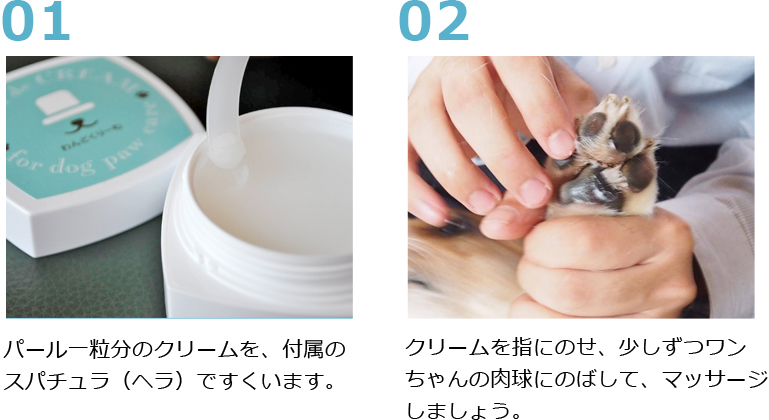 01

CREAM
わんくりーむ
for dog paw care

パール一粒分のクリームを、付属のスパチュラ（ヘラ）ですくいます。

02

クリームを指にのせ、少しずつワンちゃんの肉球にのばして、マッサージしましょう。